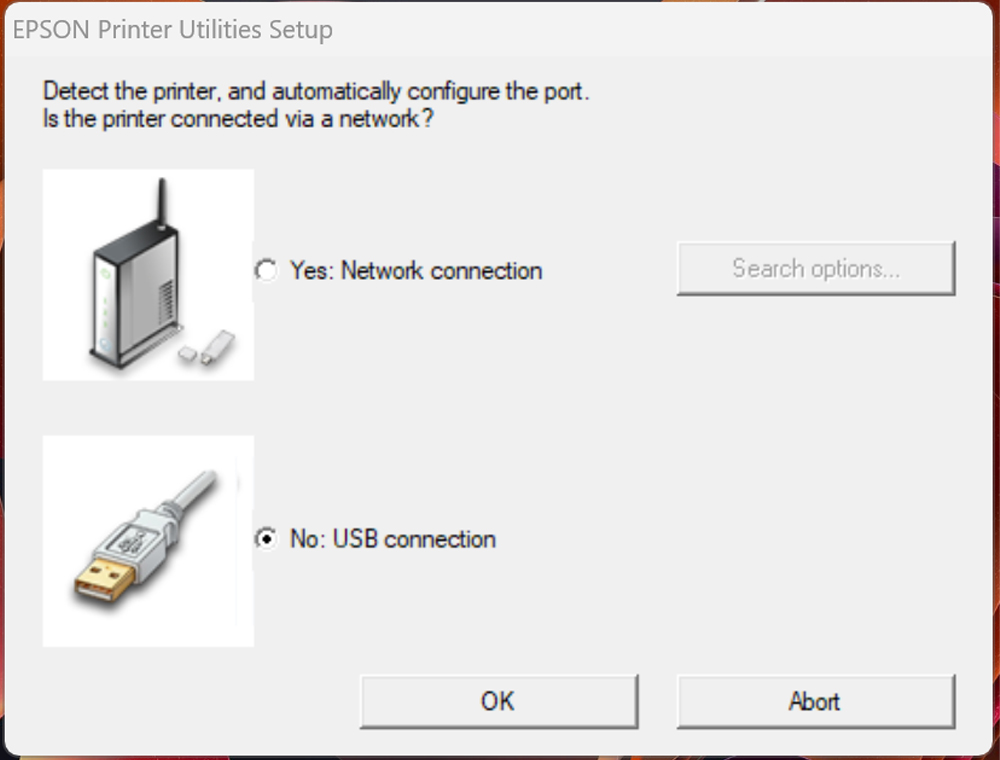 EPSON Printer Utilities Setup

Detect the printer, and automatically configure the port.
Is the printer connected via a network?

Yes: Network connection

Search options...

No: USB connection

OK

Abort