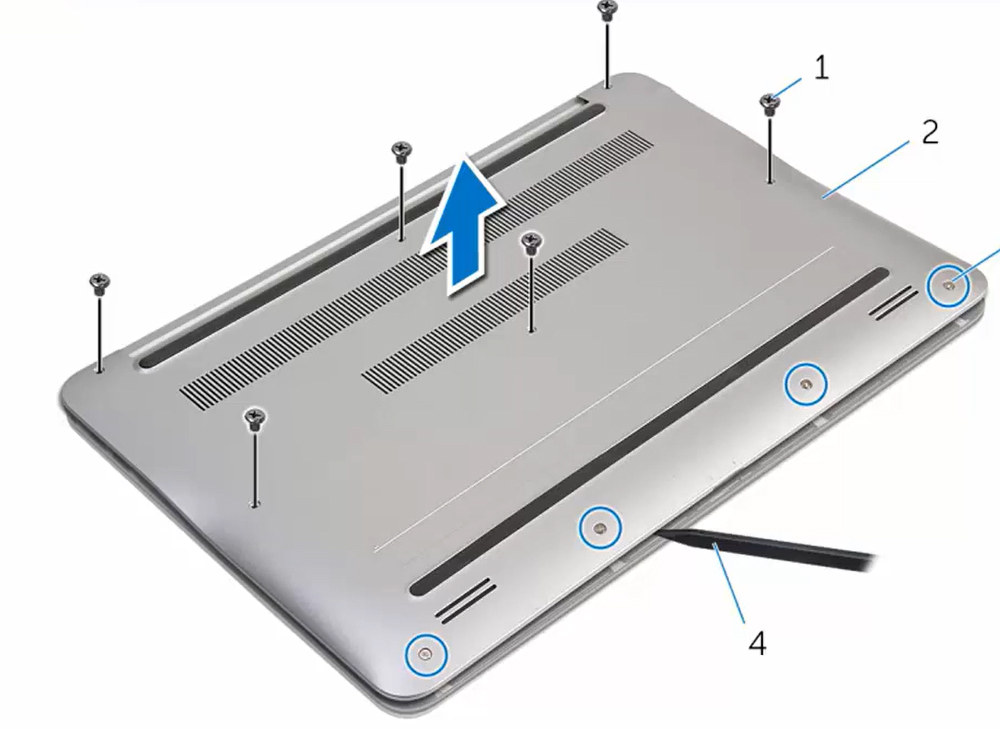 1
2
4